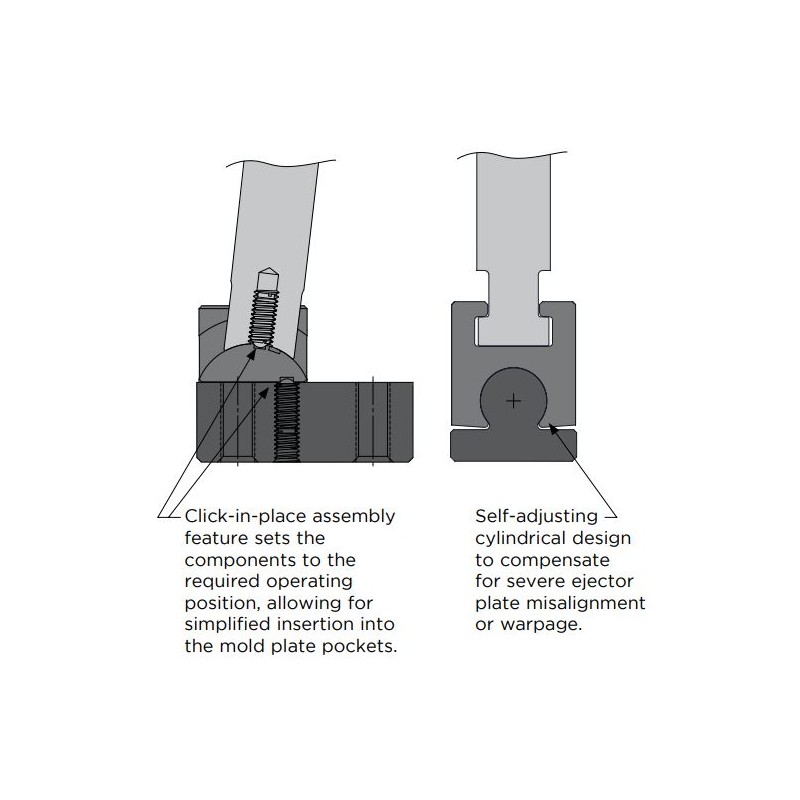 Click-in-place assembly feature sets the components to the required operating position, allowing for simplified insertion into the mold plate pockets.

Self-adjusting cylindrical design to compensate for severe ejector plate misalignment or warpage.